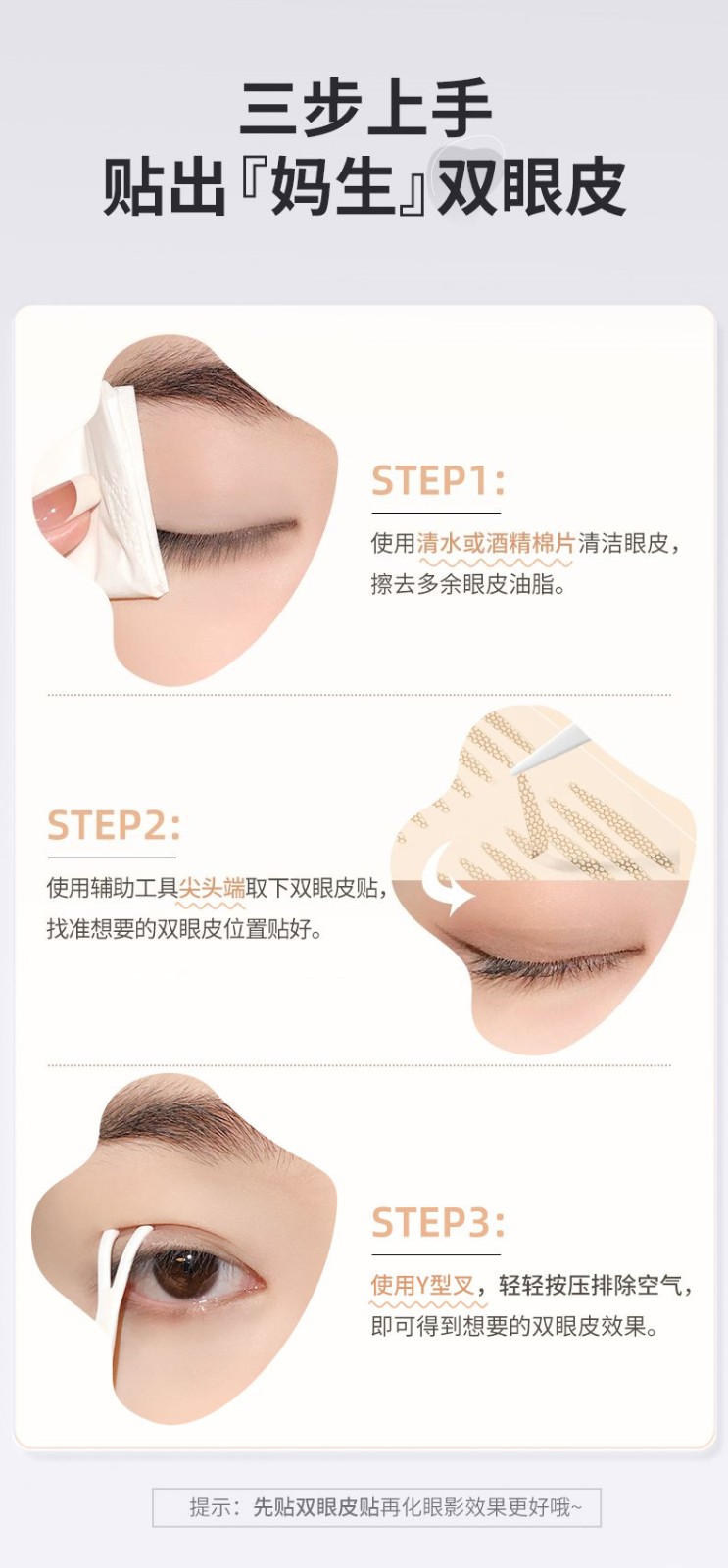 三步上手
贴出『妈生』双眼皮

STEP1:
使用清水或酒精棉片清洁眼皮，擦去多余眼皮油脂。

STEP2:
使用辅助工具尖头端取下双眼皮贴，找准想要的双眼皮位置贴好。

STEP3:
使用Y型叉，轻轻按压排除空气，即可得到想要的双眼皮效果。

提示：先贴双眼皮贴再化眼影效果更好哦~